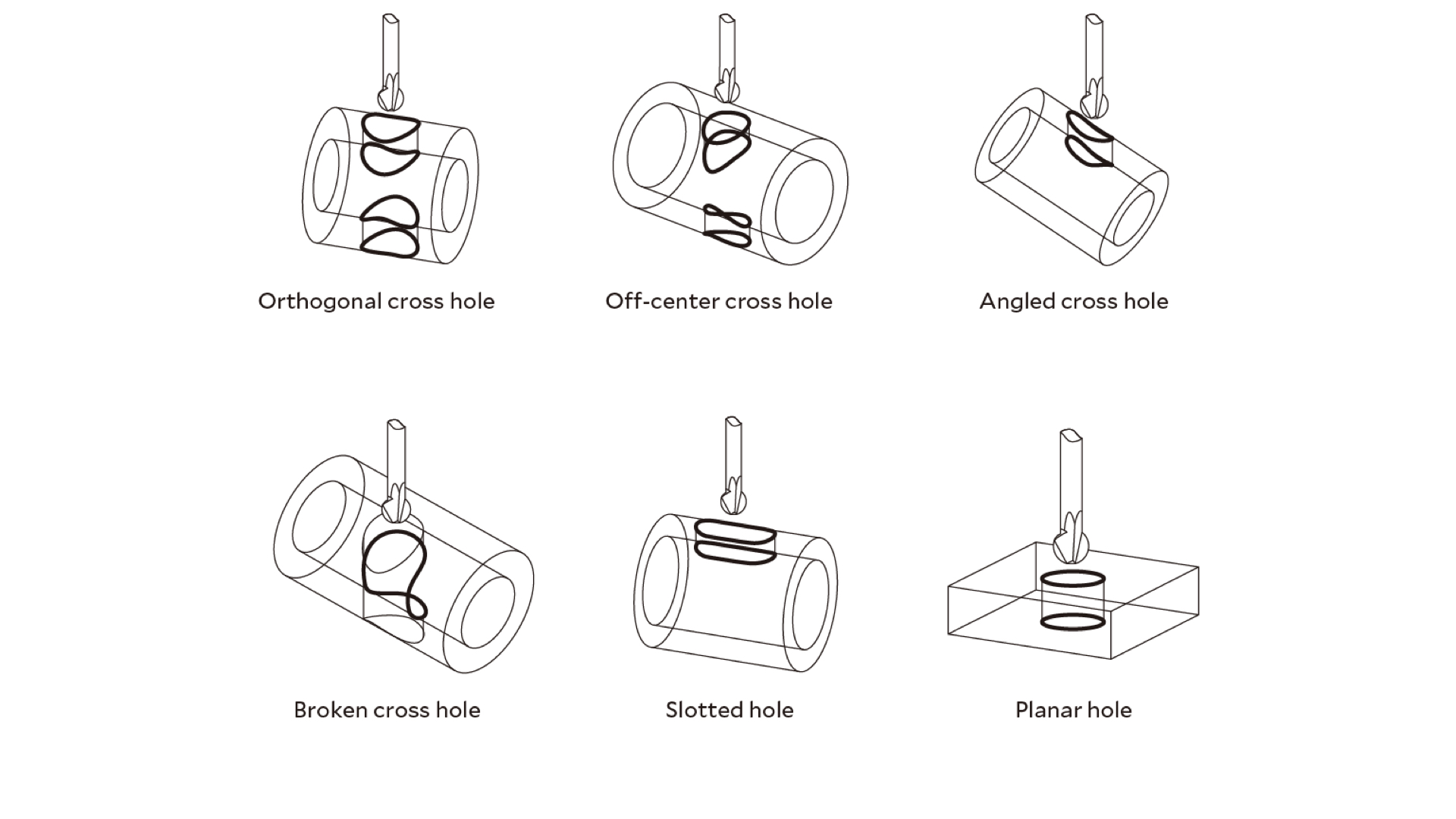 Orthogonal cross hole

Off-center cross hole

Angled cross hole

Broken cross hole

Slotted hole

Planar hole